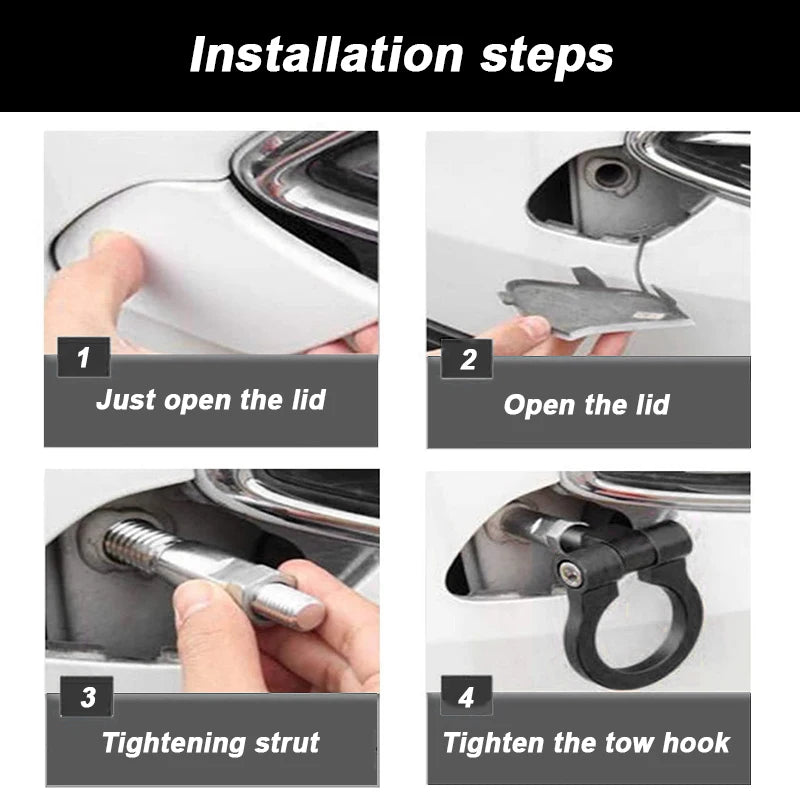 Installation steps

1
Just open the lid

2
Open the lid

3
Tightening strut

4
Tighten the tow hook